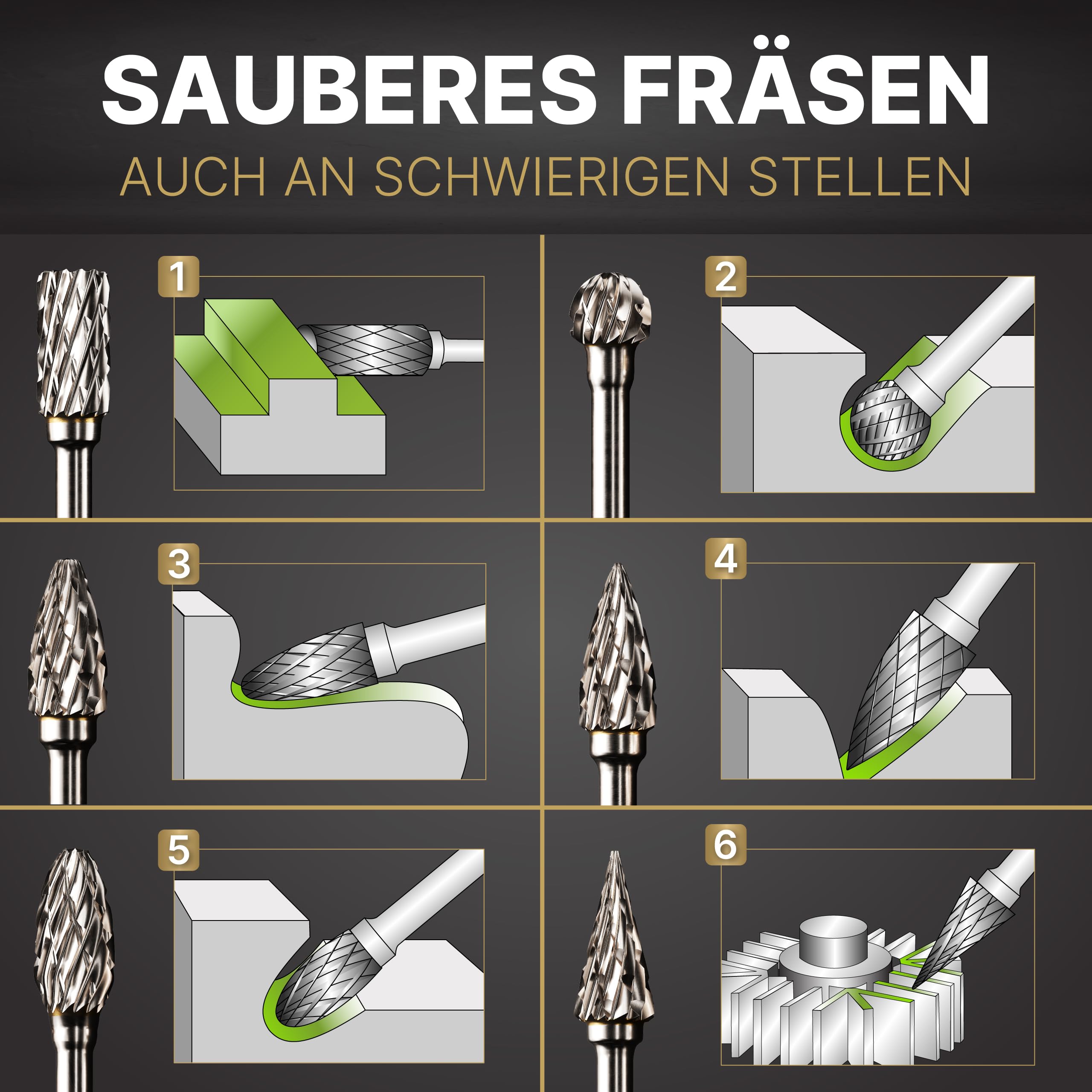 SAUBERES FRÄSEN
AUCH AN SCHWIERIGEN STELLEN

1

2

3

4

5

6