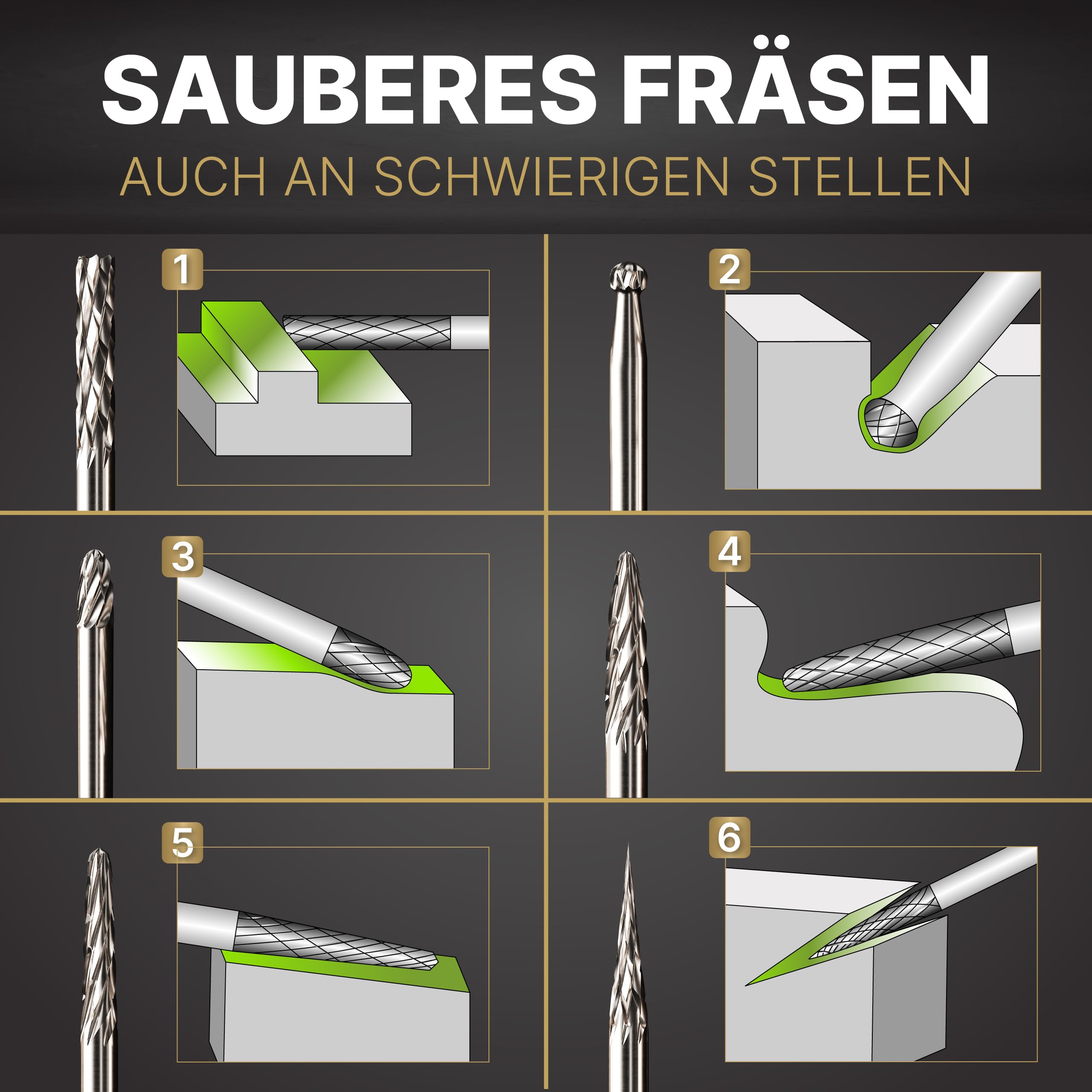 SAUBERES FRÄSEN
AUCH AN SCHWIERIGEN STELLEN

1

2

3

4

5

6